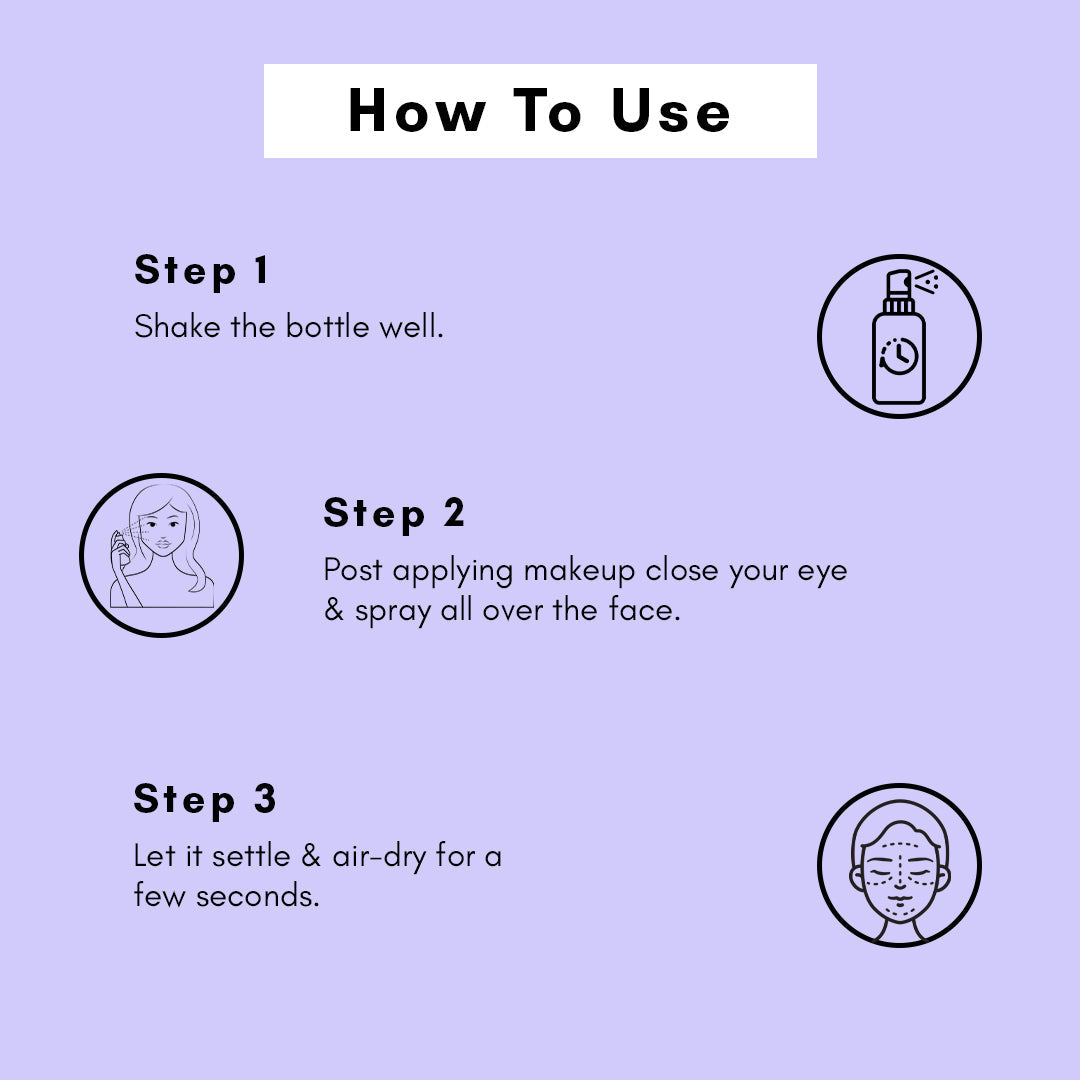 How To Use

Step 1
Shake the bottle well.

Step 2
Post applying makeup close your eye & spray all over the face.

Step 3
Let it settle & air-dry for a few seconds.